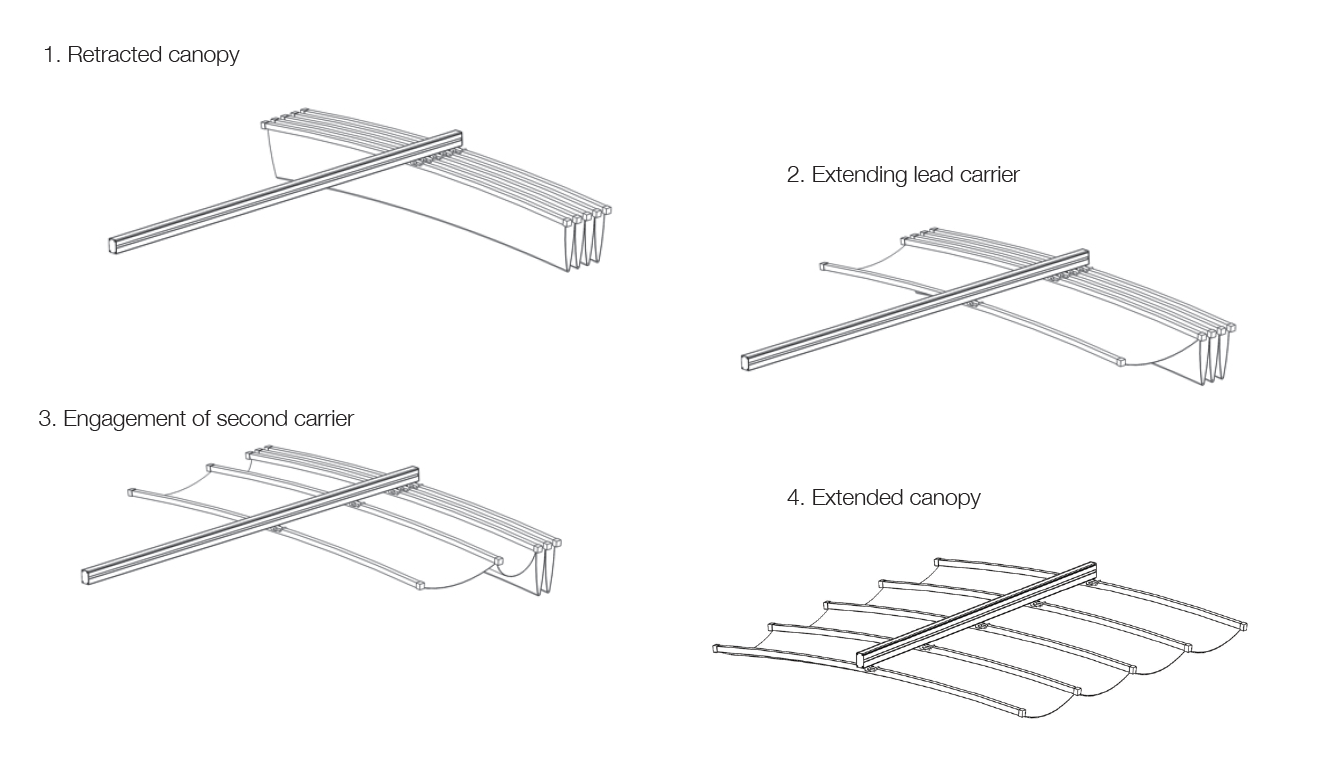 1. Retracted canopy

2. Extending lead carrier

3. Engagement of second carrier

4. Extended canopy